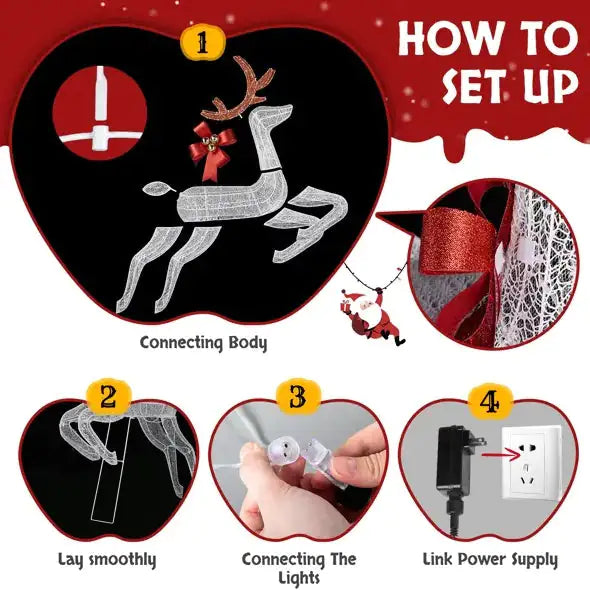 HOW TO SET UP

1

Connecting Body

2

Lay smoothly

3

Connecting The Lights

4

Link Power Supply