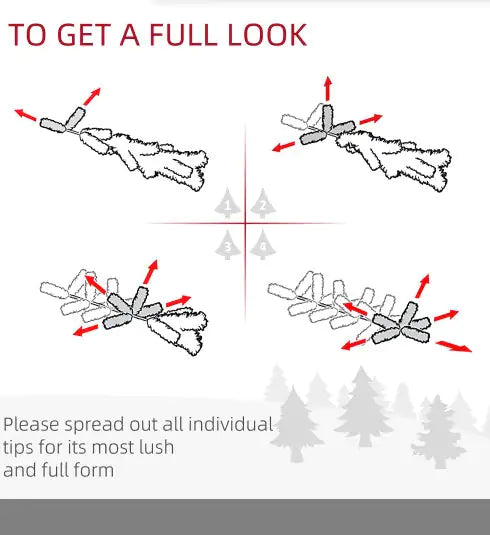 TO GET A FULL LOOK

1 2
3 4

Please spread out all individual tips for its most lush and full form